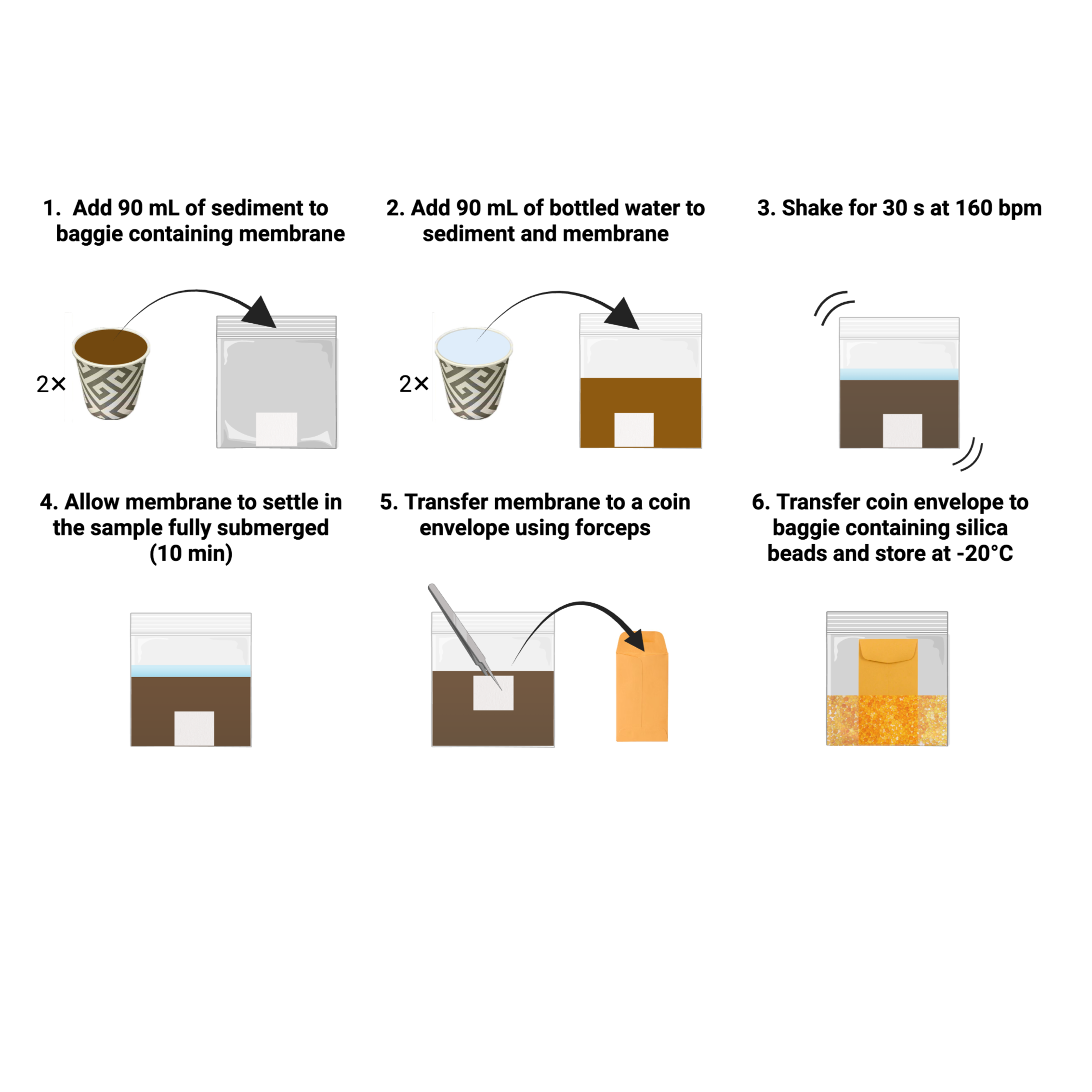 1. Add 90 mL of sediment to baggie containing membrane

2× 

2. Add 90 mL of bottled water to sediment and membrane

2×

3. Shake for 30 s at 160 bpm

4. Allow membrane to settle in the sample fully submerged (10 min)

5. Transfer membrane to a coin envelope using forceps

6. Transfer coin envelope to baggie containing silica beads and store at -20°C