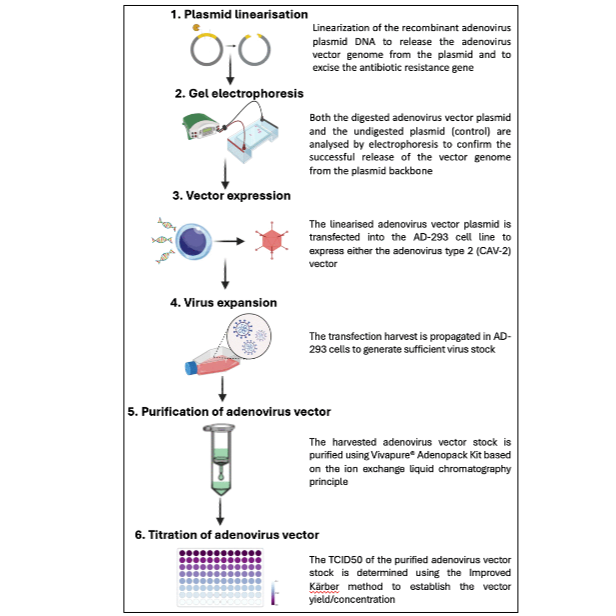 1. Plasmid linearisation

Linearization of the recombinant adenovirus plasmid DNA to release the adenovirus vector genome from the plasmid and to excise the antibiotic resistance gene

2. Gel electrophoresis

Both the digested adenovirus vector plasmid and the undigested plasmid (control) are analysed by electrophoresis to confirm the successful release of the vector genome from the plasmid backbone

3. Vector expression

The linearised adenovirus vector plasmid is transfected into the AD-293 cell line to express either the adenovirus type 2 (CAV-2) vector

4. Virus expansion

The transfection harvest is propagated in AD-293 cells to generate sufficient virus stock

5. Purification of adenovirus vector

The harvested adenovirus vector stock is purified using Vivapure® Adenopack Kit based on the ion exchange liquid chromatography principle

6. Titration of adenovirus vector

The TCID50 of the purified adenovirus vector stock is determined using the Improved Kärber method to establish the vector yield/concentration